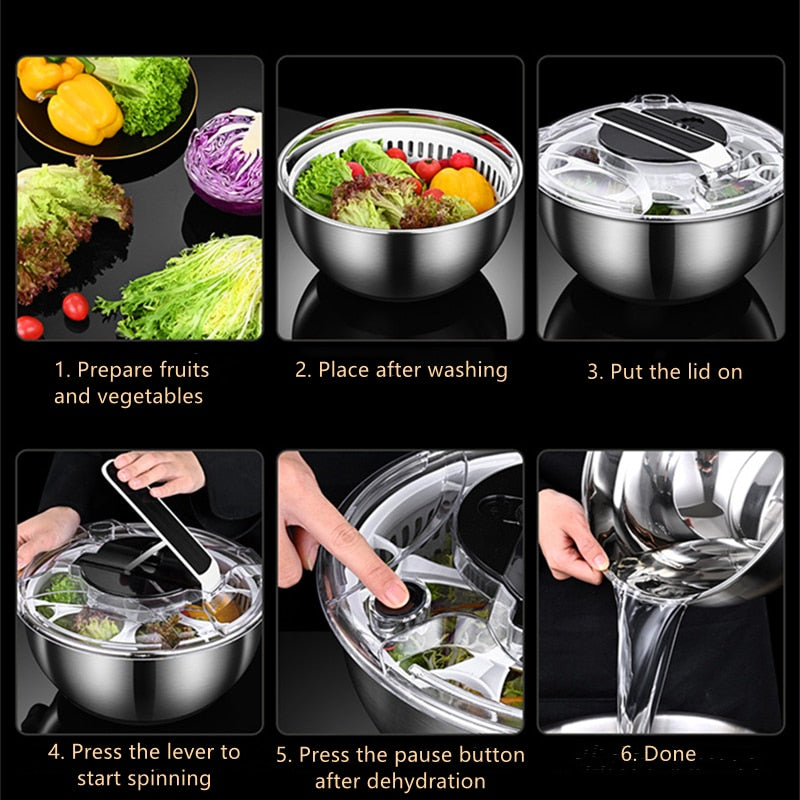 1. Prepare fruits and vegetables

2. Place after washing

3. Put the lid on

4. Press the lever to start spinning

5. Press the pause button after dehydration

6. Done